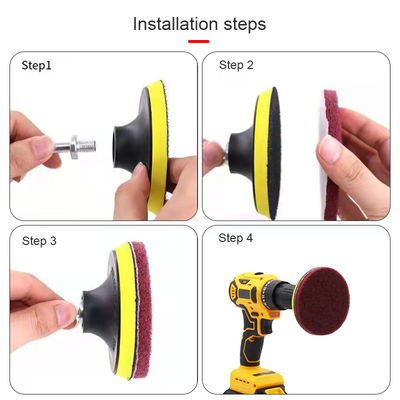 Installation steps

Step1

Step 2

Step 3

Step 4