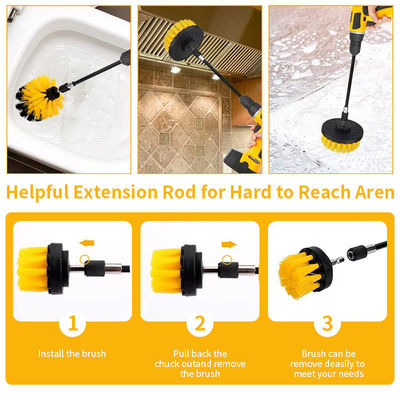 Helpful Extension Rod for Hard to Reach Aren

1

Install the brush

2

Pull back the chuck outand remove the brush

3

Brush can be remove deasily to meet your needs