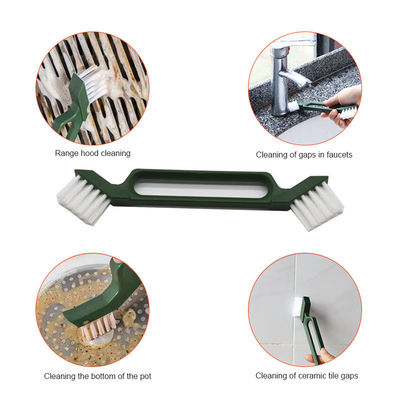 Range hood cleaning

Cleaning of gaps in faucets

Cleaning the bottom of the pot

Cleaning of ceramic tile gaps